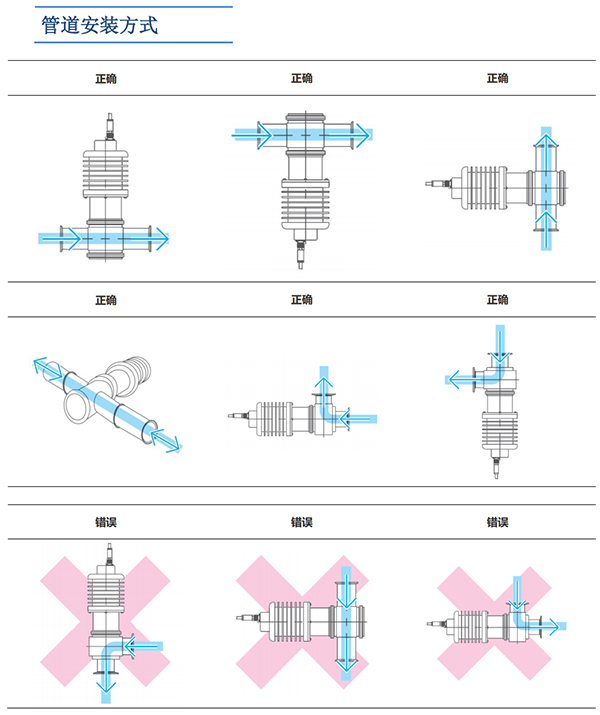 管道安装方式

正确

正确

正确

正确

正确

正确

错误

错误

错误